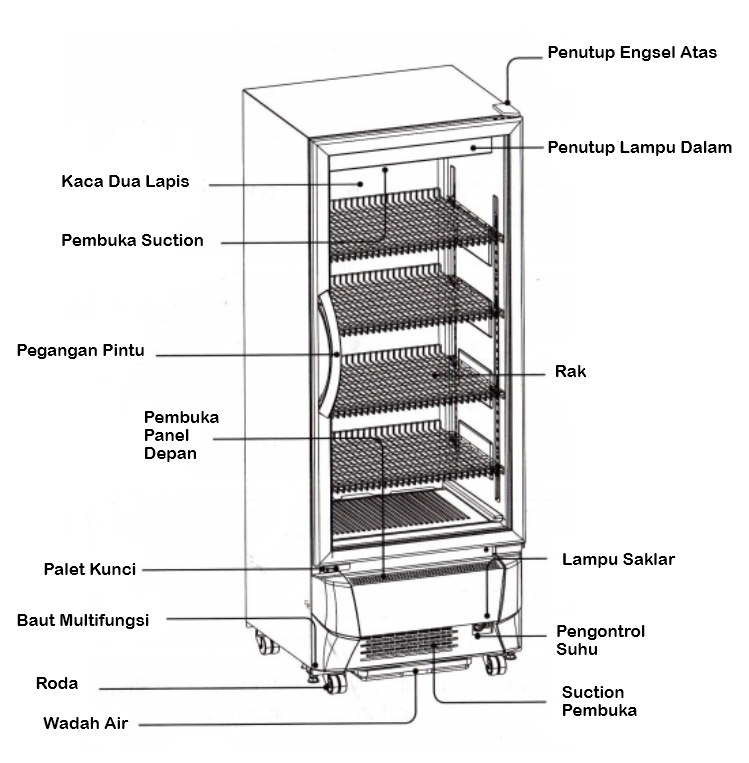 Penutup Engsel Atas

Penutup Lampu Dalam

Kaca Dua Lapis

Pembuka Suction

Pegangan Pintu

Rak

Pembuka Panel Depan

Palet Kunci

Lampu Saklar

Baut Multifungsi

Pengontrol Suhu

Roda

Suction Pembuka

Wadah Air